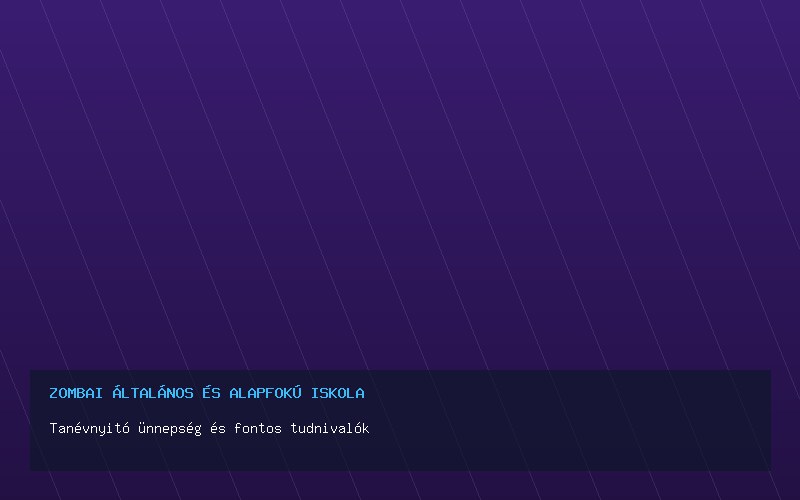 ZOMBAI ÁLTALÁNOS ÉS ALAPFOKÚ ISKOLA

Tanévnyitó ünnepség és fontos tudnivalók